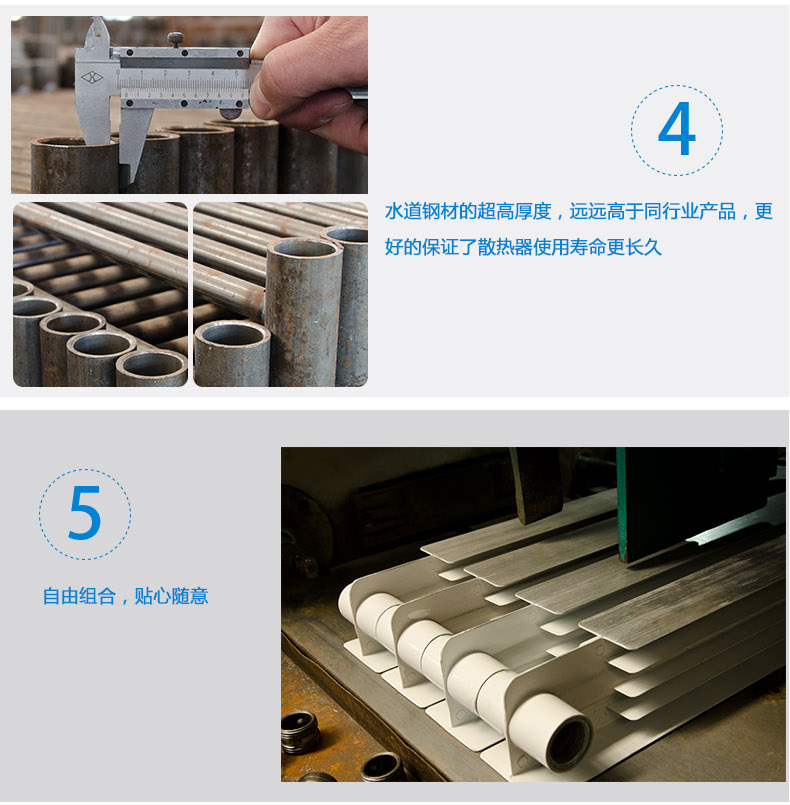 4

水道钢材的超高厚度，远远高于同行业产品，更好的保证了散热器使用寿命更长久

5

自由组合，贴心随意